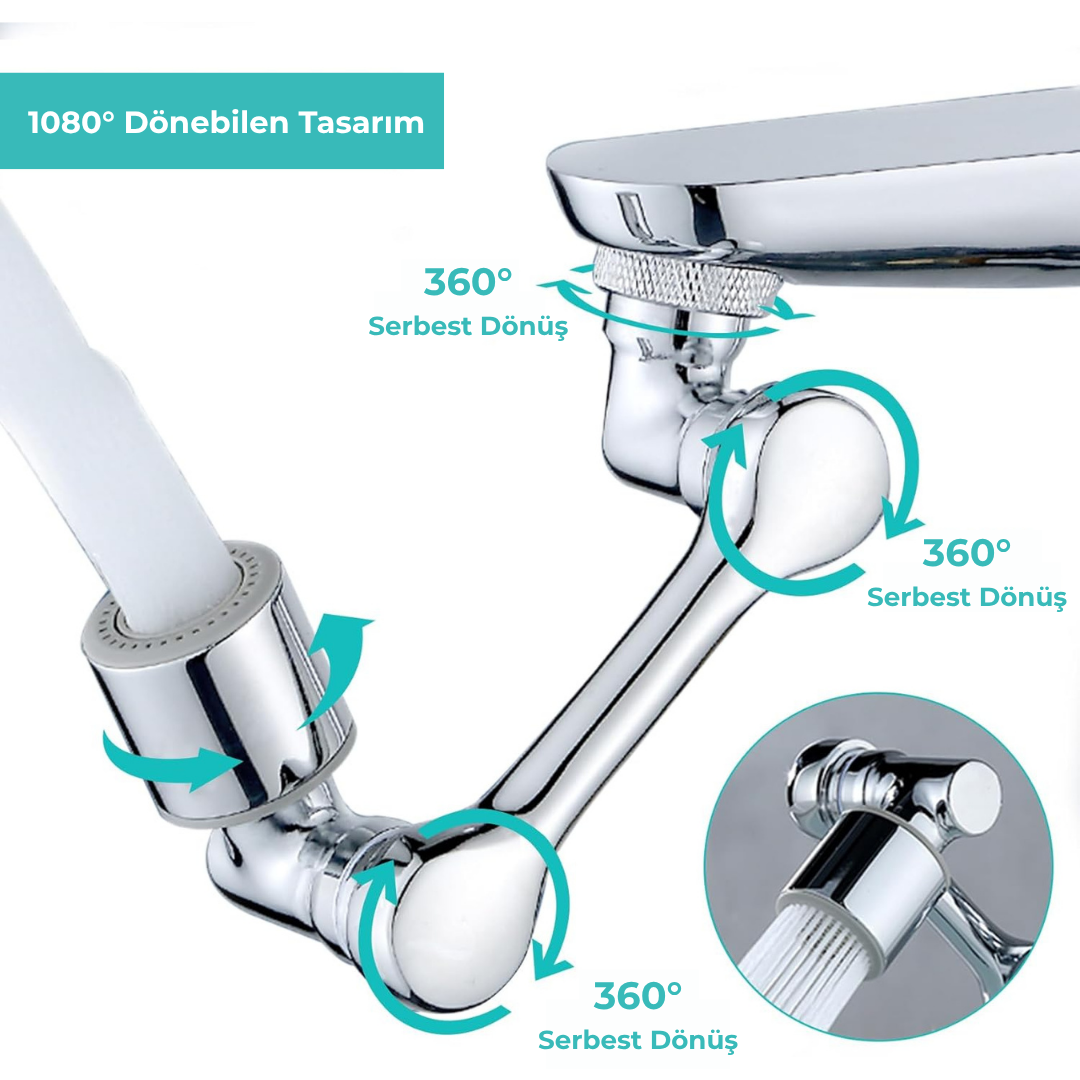 1080° Dönebilen Tasarım

360°
Serbest Dönüş

360°
Serbest Dönüş

360°
Serbest Dönüş